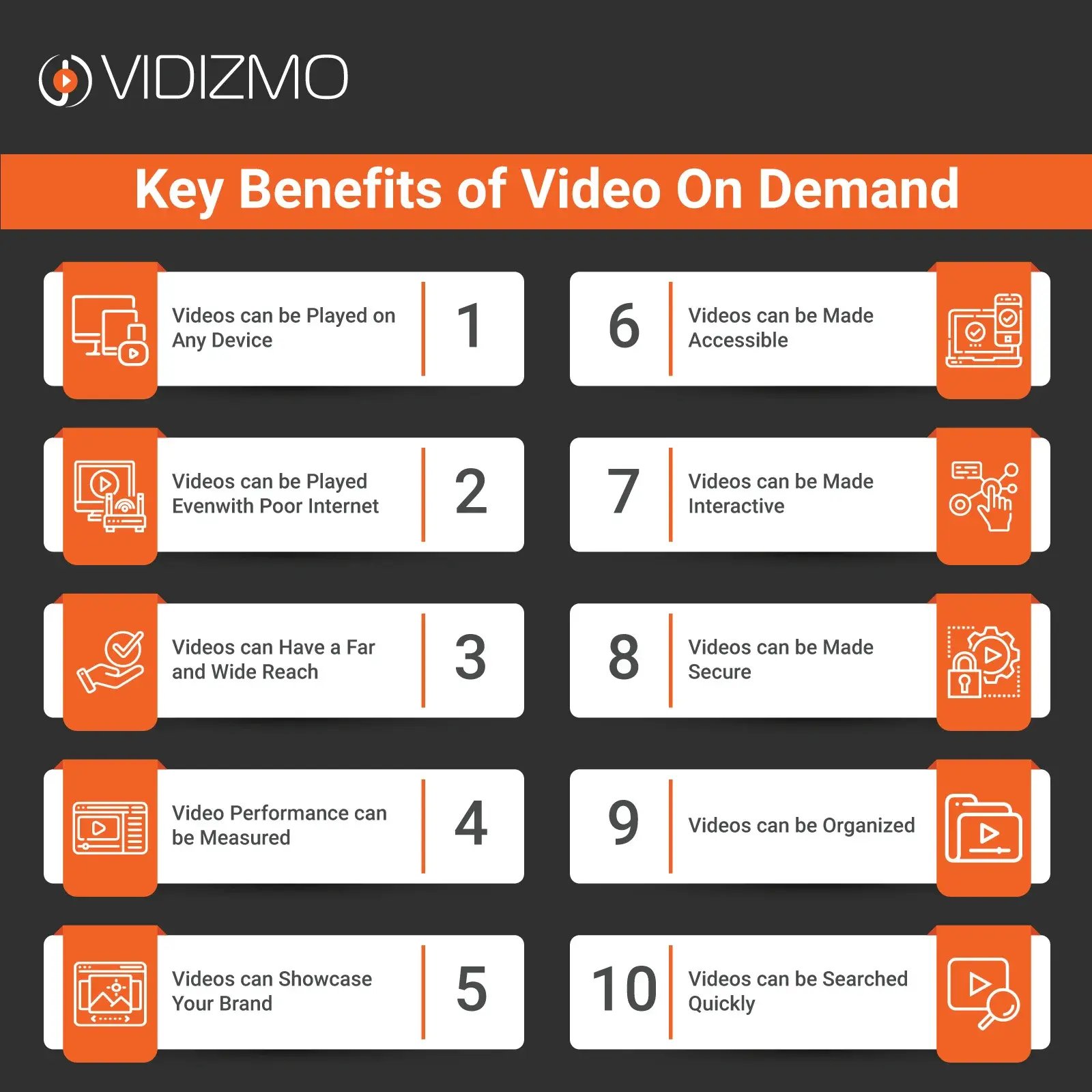 VIDIZMO

Key Benefits of Video On Demand

Videos can be Played on Any Device 1

Videos can be Played Evenwith Poor Internet 2

Videos can Have a Far and Wide Reach 3

Video Performance can be Measured 4

Videos can Showcase Your Brand 5

6 Videos can be Made Accessible

7 Videos can be Made Interactive

8 Videos can be Made Secure

9 Videos can be Organized

10 Videos can be Searched Quickly